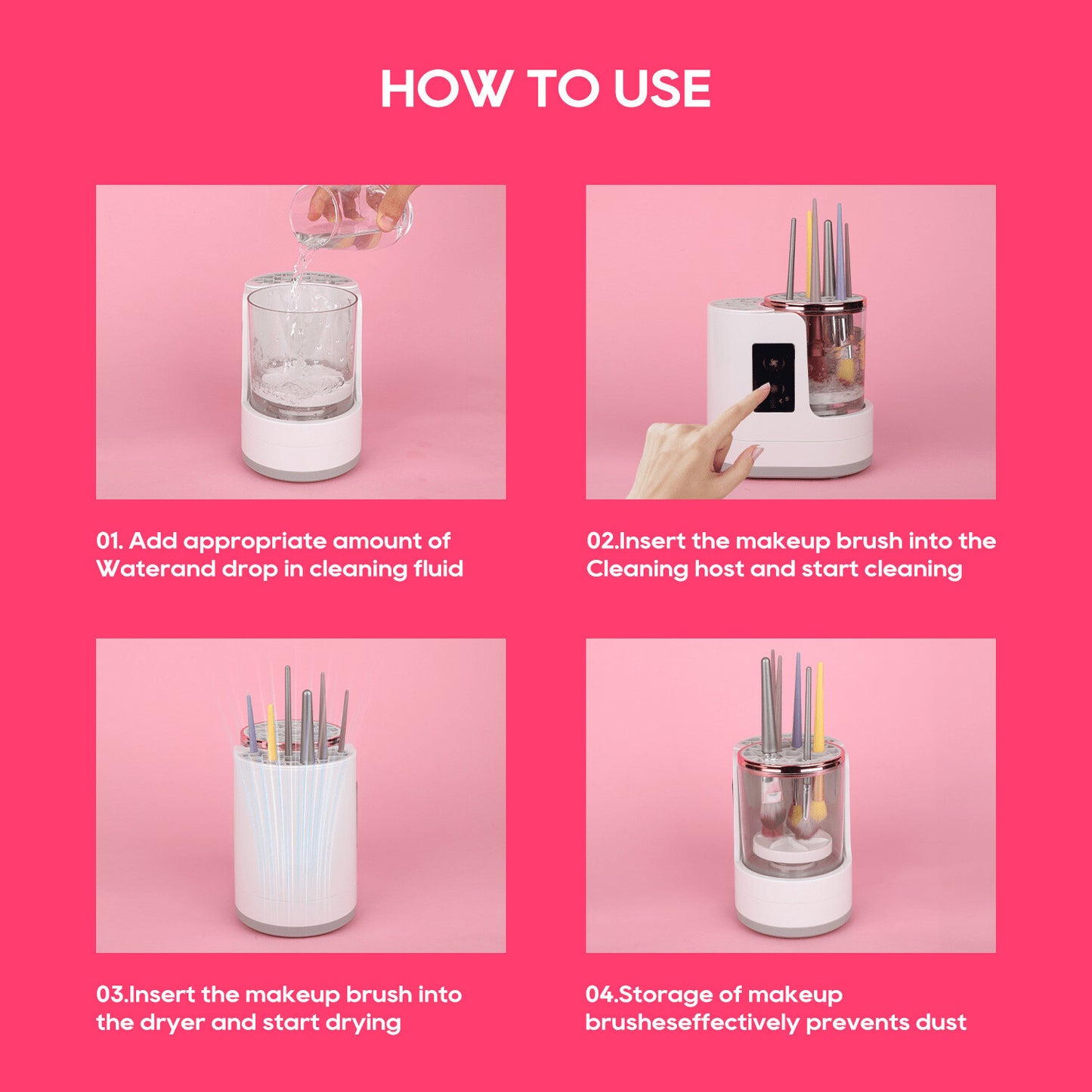 HOW TO USE

01. Add appropriate amount of Waterand drop in cleaning fluid

02.Insert the makeup brush into the Cleaning host and start cleaning

03.Insert the makeup brush into the dryer and start drying

04.Storage of makeup brusheseffectively prevents dust